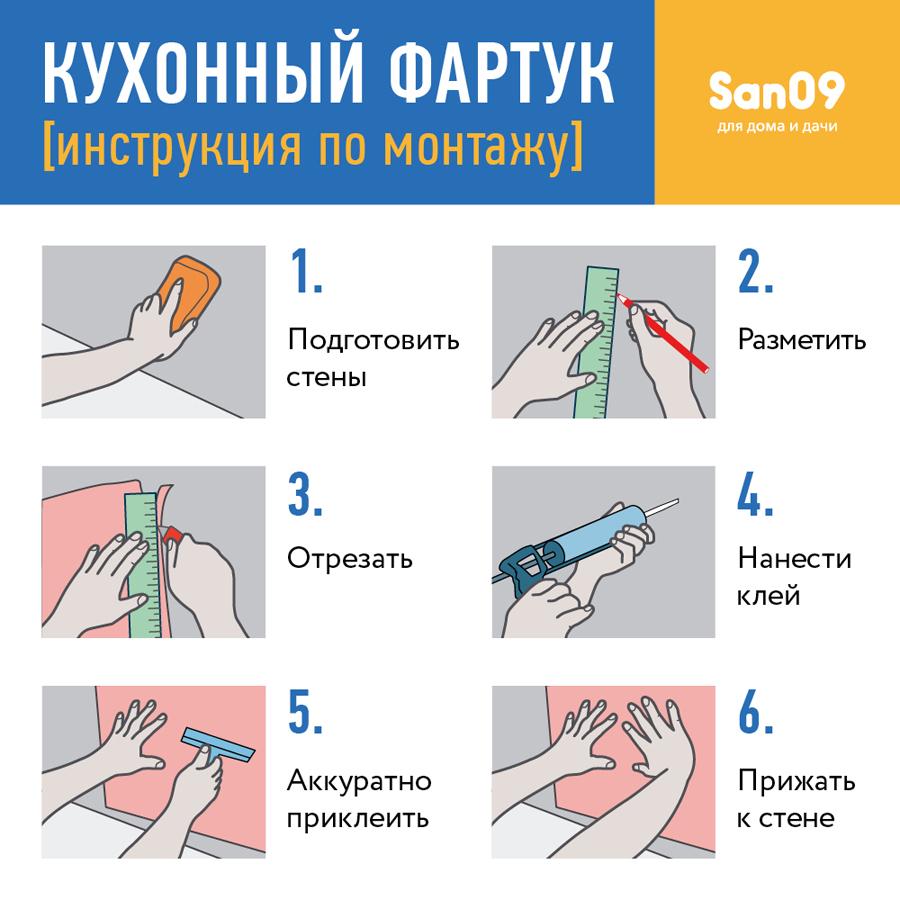 КУХОННЫЙ ФАРТУК
[инструкция по монтажу]

San09
для дома и дачи

1.
Подготовить стены

2.
Разметить

3.
Отрезать

4.
Нанести клей

5.
Аккуратно приклеить

6.
Прижать к стене